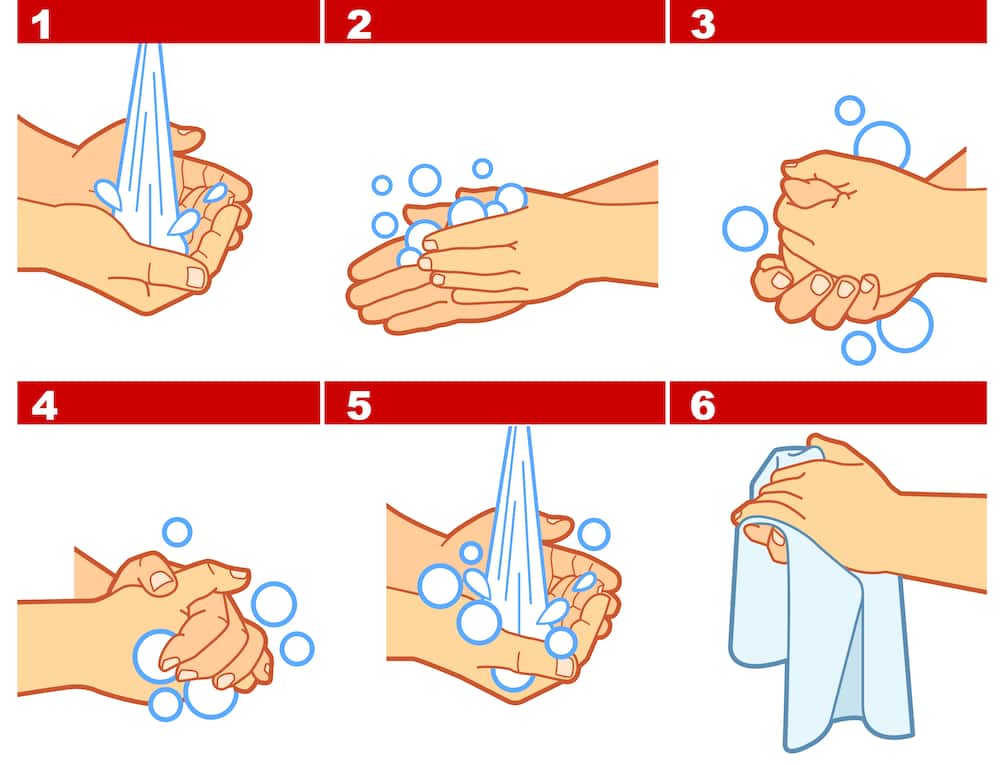 1

2

3

4

5

6